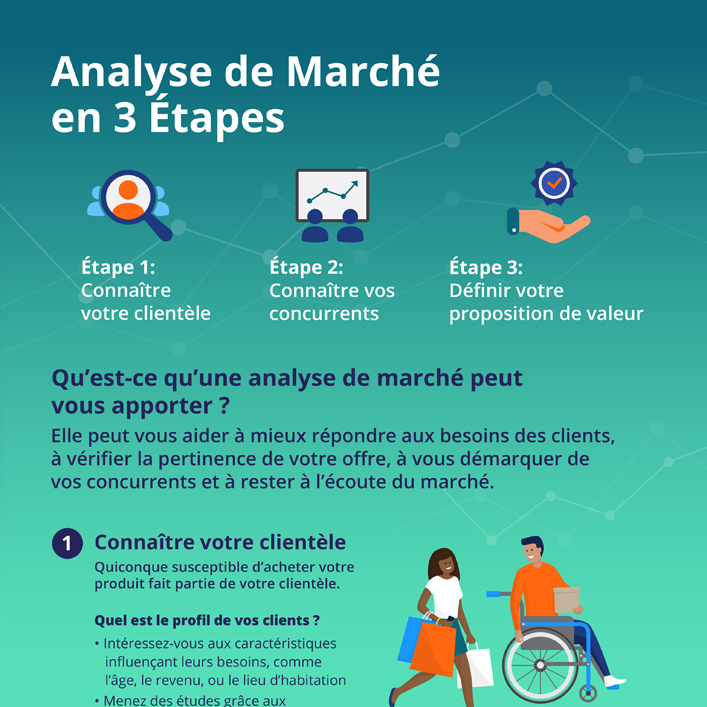 Analyse de Marché en 3 Étapes

Étape 1:
Connaître votre clientèle

Étape 2:
Connaître vos concurrents

Étape 3:
Définir votre proposition de valeur

Qu'est-ce qu'une analyse de marché peut vous apporter ?

Elle peut vous aider à mieux répondre aux besoins des clients, à vérifier la pertinence de votre offre, à vous démarquer de vos concurrents et à rester à l'écoute du marché.

1 Connaître votre clientèle

Quiconque susceptible d'acheter votre produit fait partie de votre clientèle.

Quel est le profil de vos clients ?

• Intéressez-vous aux caractéristiques influençant leurs besoins, comme l'âge, le revenu, ou le lieu d'habitation

• Menez des études grâce aux