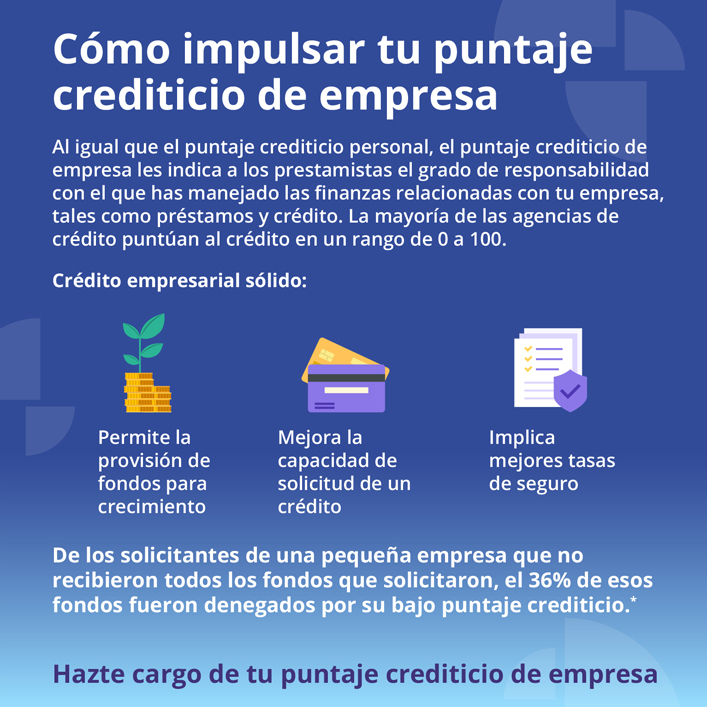 Cómo impulsar tu puntaje crediticio de empresa

Al igual que el puntaje crediticio personal, el puntaje crediticio de empresa les indica a los prestamistas el grado de responsabilidad con el que has manejado las finanzas relacionadas con tu empresa, tales como préstamos y crédito. La mayoría de las agencias de crédito puntúan al crédito en un rango de 0 a 100.

Crédito empresarial sólido:

Permite la provisión de fondos para crecimiento

Mejora la capacidad de solicitud de un crédito

Implica mejores tasas de seguro

De los solicitantes de una pequeña empresa que no recibieron todos los fondos que solicitaron, el 36% de esos fondos fueron denegados por su bajo puntaje crediticio.*

Hazte cargo de tu puntaje crediticio de empresa