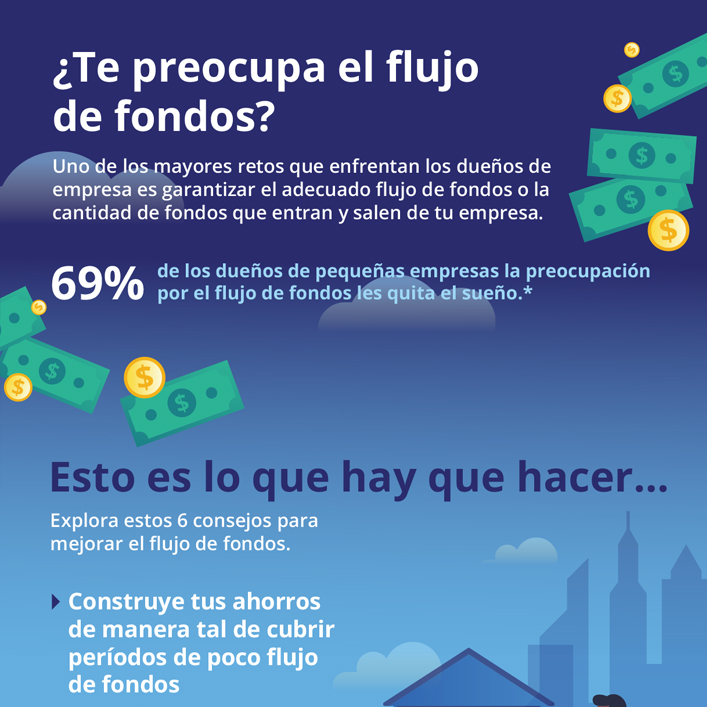 ¿Te preocupa el flujo de fondos?

Uno de los mayores retos que enfrentan los dueños de empresa es garantizar el adecuado flujo de fondos o la cantidad de fondos que entran y salen de tu empresa.

69% de los dueños de pequeñas empresas la preocupación por el flujo de fondos les quita el sueño.*

Esto es lo que hay que hacer...

Explora estos 6 consejos para mejorar el flujo de fondos.

Construye tus ahorros de manera tal de cubrir períodos de poco flujo de fondos